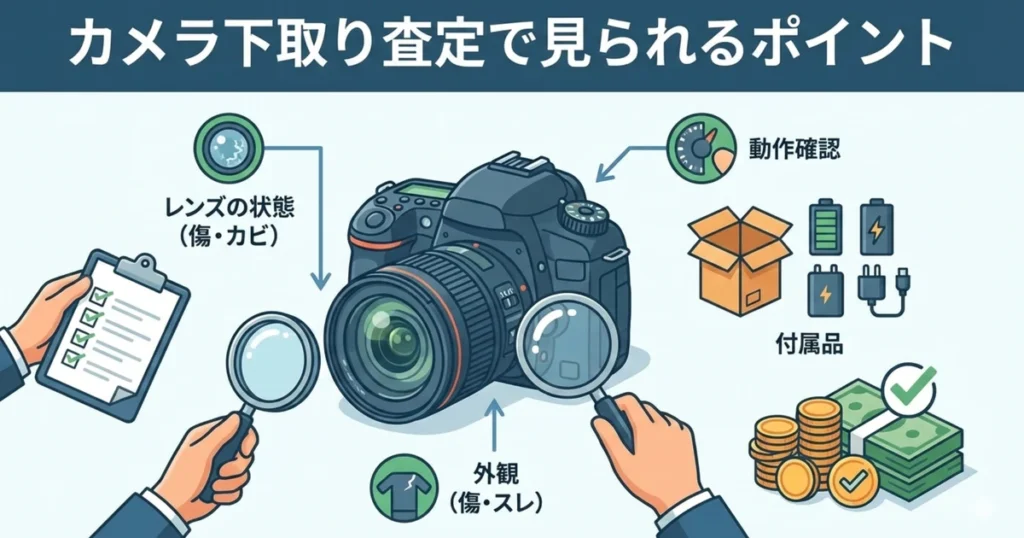 カメラ下取り査定で見られるポイント

レンズの状態
（傷・カビ）

動作確認

付属品

外観
（傷・スレ）